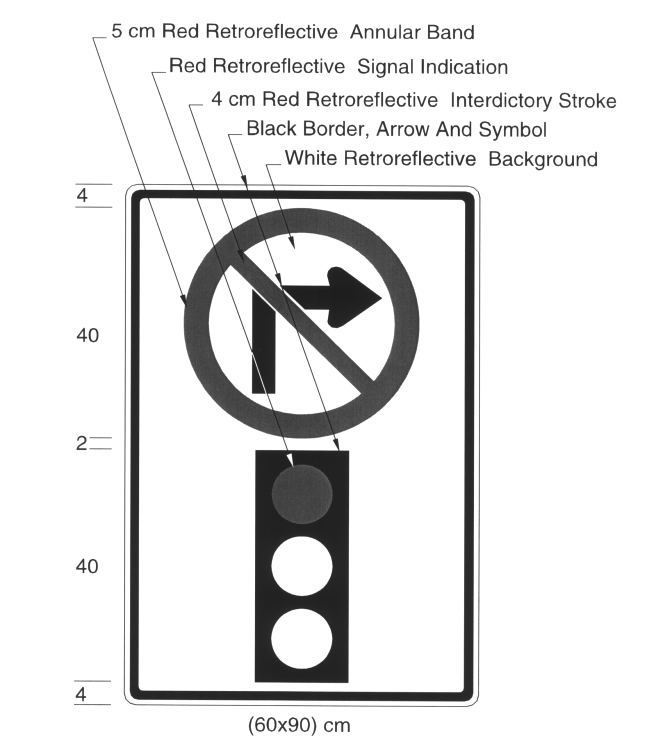 5 cm Red Retroreflective Annular Band
Red Retroreflective Signal Indication
4 cm Red Retroreflective Interdictory Stroke
Black Border, Arrow And Symbol
White Retroreflective Background

4
40
2
40
4

(60x90) cm